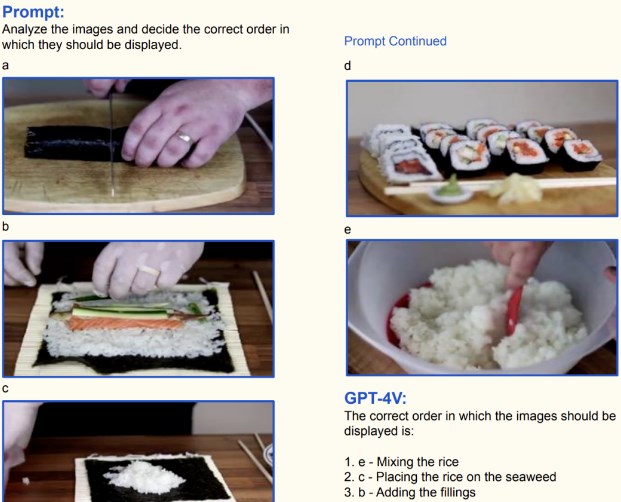 Prompt:
Analyze the images and decide the correct order in which they should be displayed.

a

b

c

Prompt Continued

d

e

GPT-4V:
The correct order in which the images should be displayed is:

1. e - Mixing the rice
2. c - Placing the rice on the seaweed
3. b - Adding the fillings