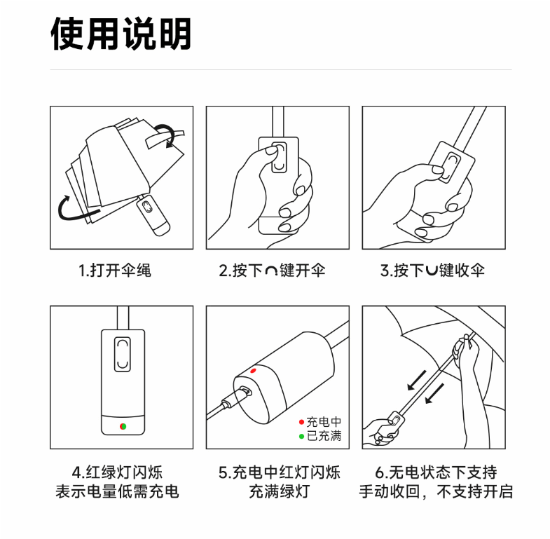 使用说明

1.打开伞绳

2.按下∩键开伞

3.按下∪键收伞

4.红绿灯闪烁
表示电量低需充电

充电中
已充满

5.充电中红灯闪烁
充满绿灯

6.无电状态下支持
手动收回，不支持开启